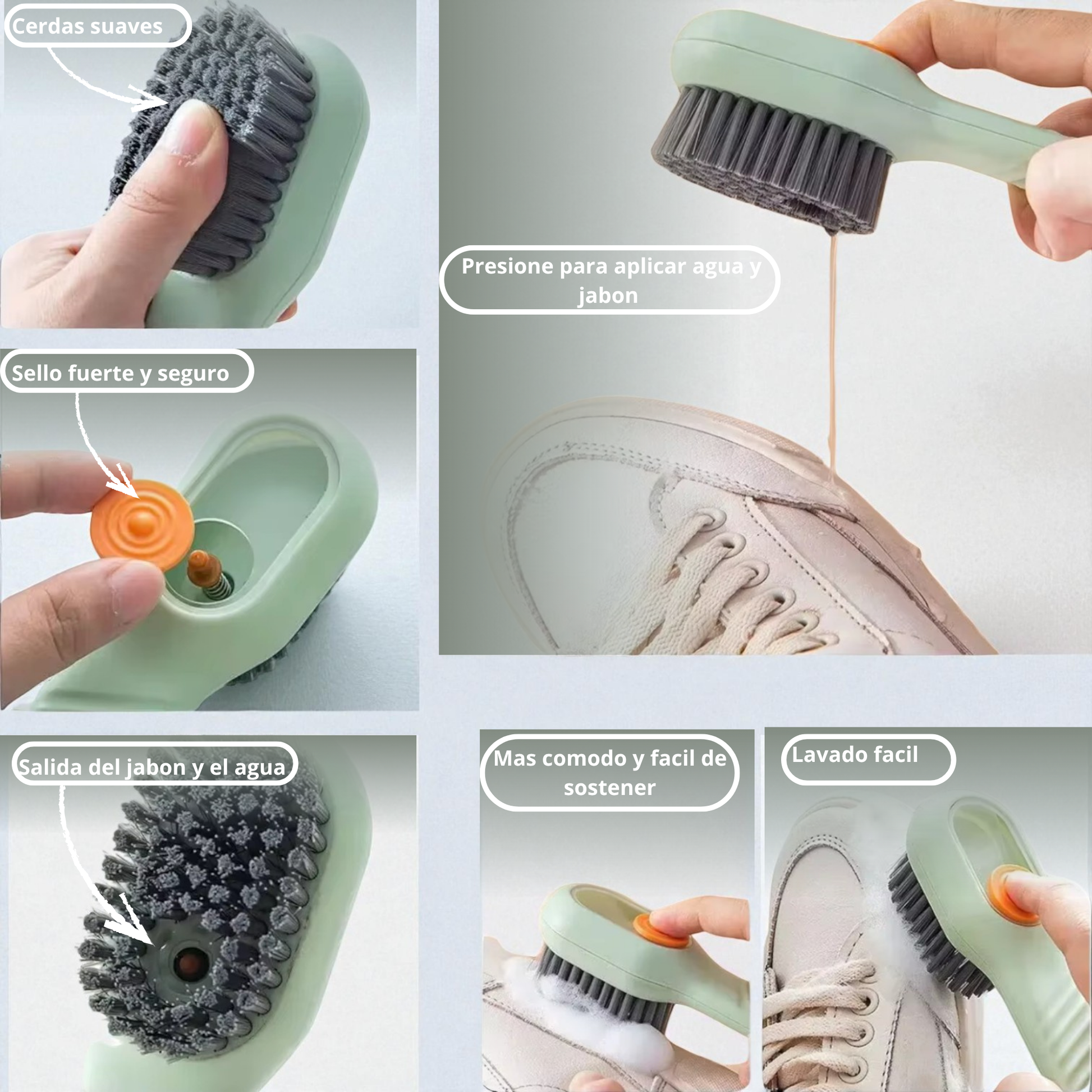 Cerdas suaves

Presione para aplicar agua y jabon

Sello fuerte y seguro

Salida del jabon y el agua

Mas comodo y facil de sostener

Lavado facil