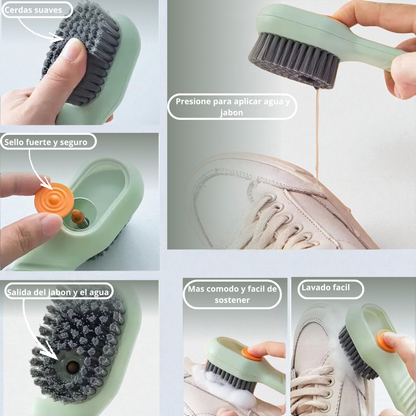 Cerdas suaves

Presione para aplicar agua y jabon

Sello fuerte y seguro

Salida del jabon y el agua

Mas comodo y facil de sostener

Lavado facil